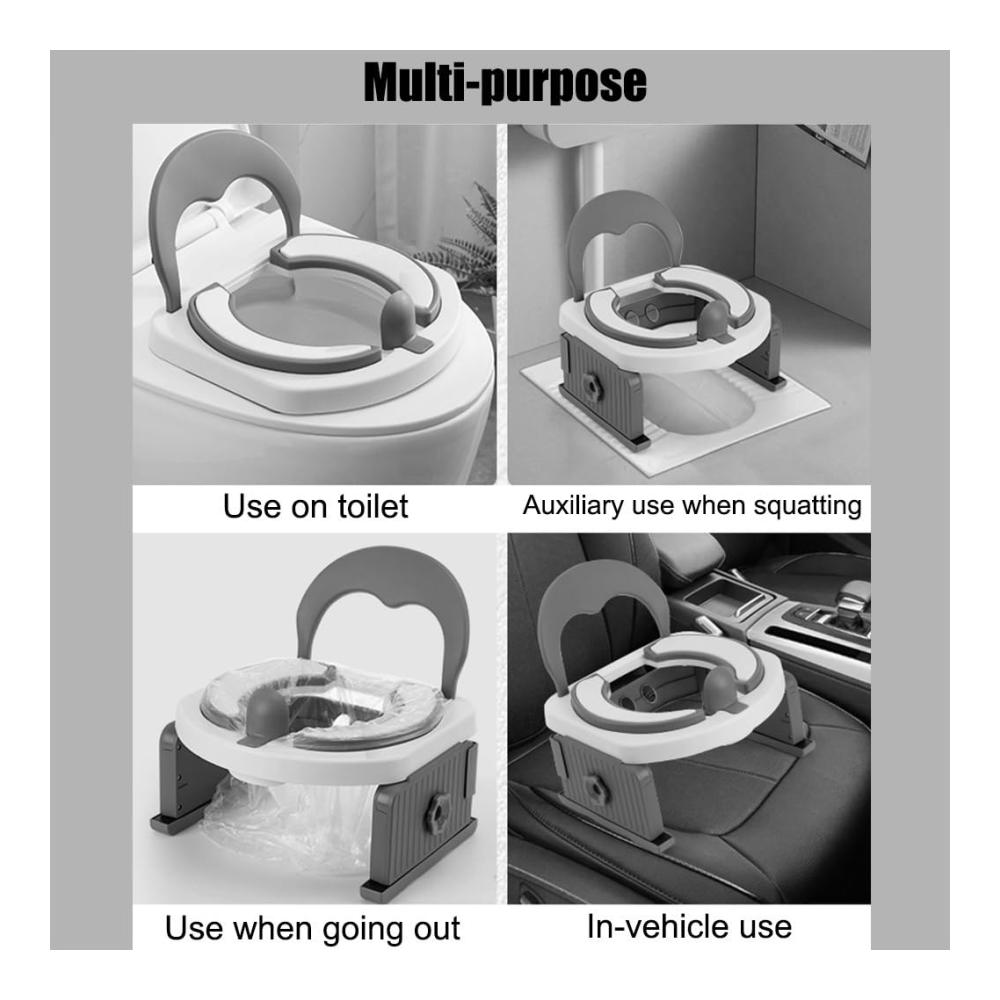 Multi-purpose

Use on toilet

Auxiliary use when squatting

Use when going out

In-vehicle use