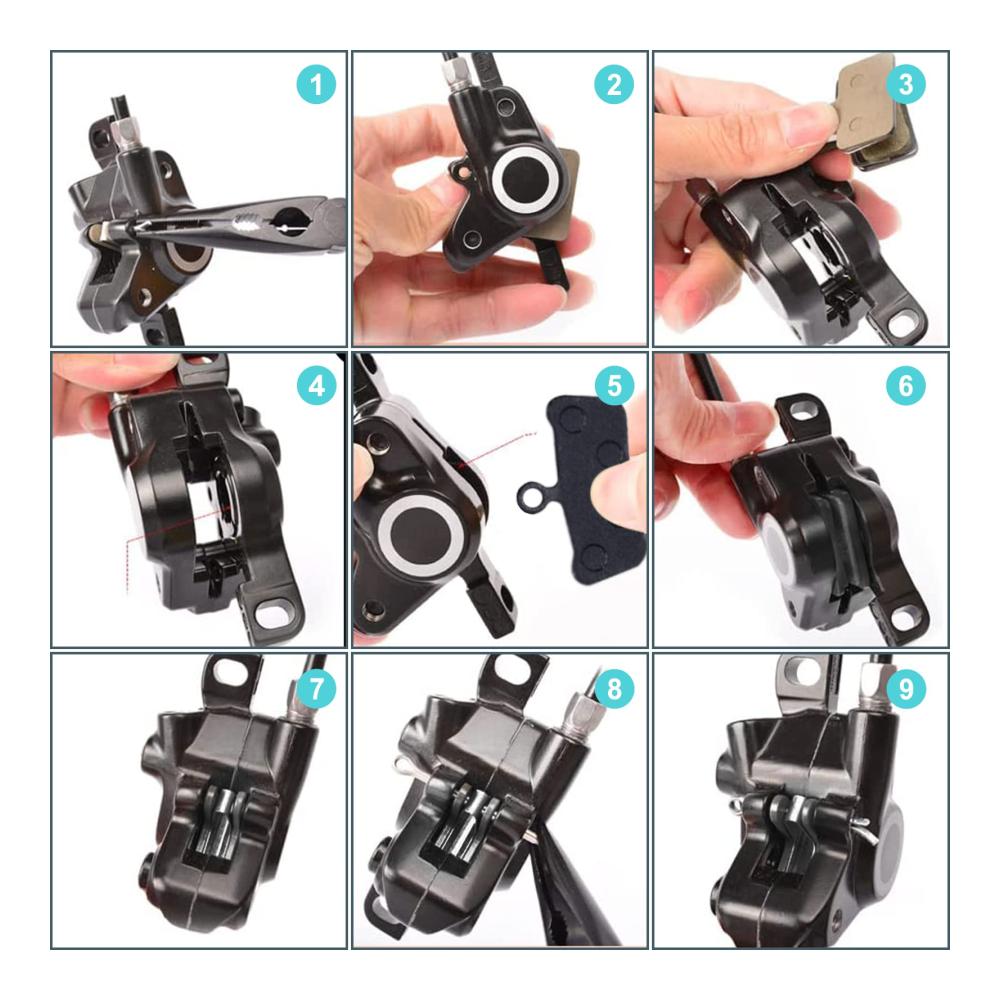 1
2
3
4
5
6
7
8
9