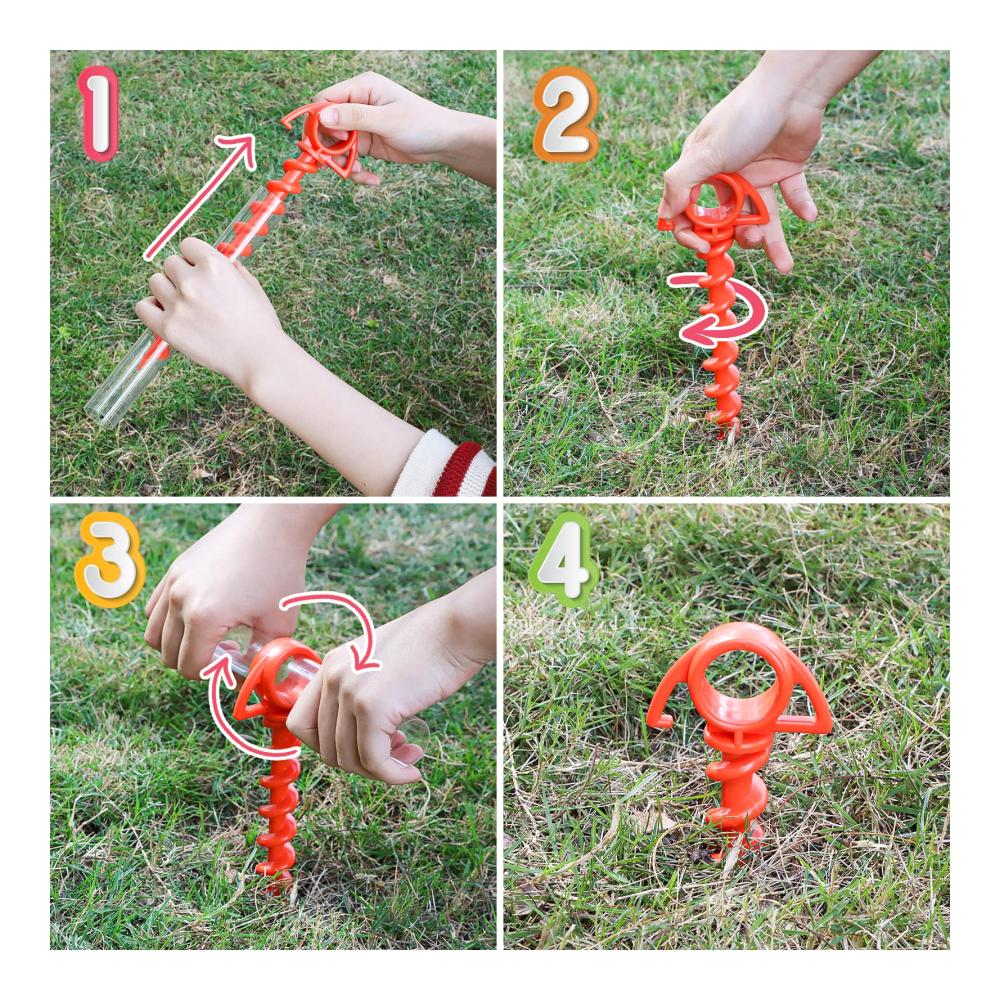 1

2

3

4