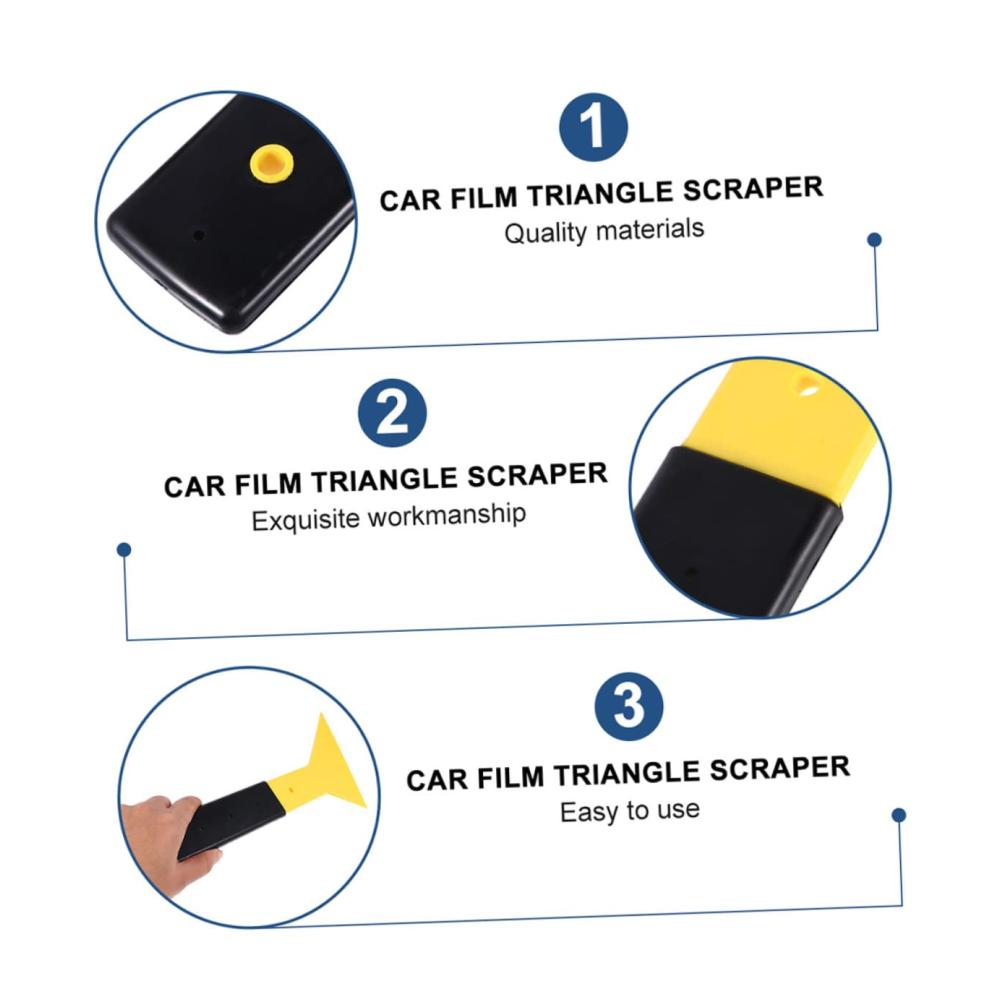 1

CAR FILM TRIANGLE SCRAPER
Quality materials

2

CAR FILM TRIANGLE SCRAPER
Exquisite workmanship

3

CAR FILM TRIANGLE SCRAPER
Easy to use