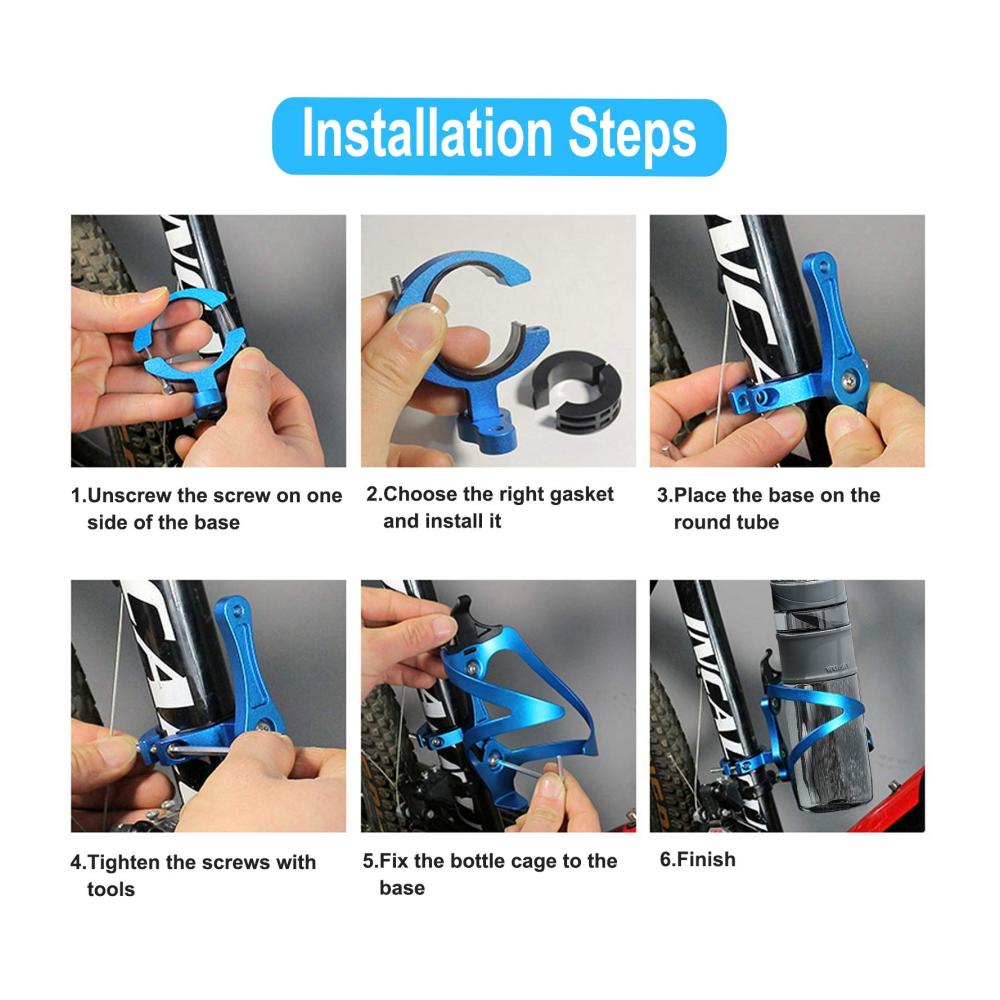 Installation Steps

1.Unscrew the screw on one side of the base

2.Choose the right gasket and install it

3.Place the base on the round tube

4.Tighten the screws with tools

5.Fix the bottle cage to the base

6.Finish