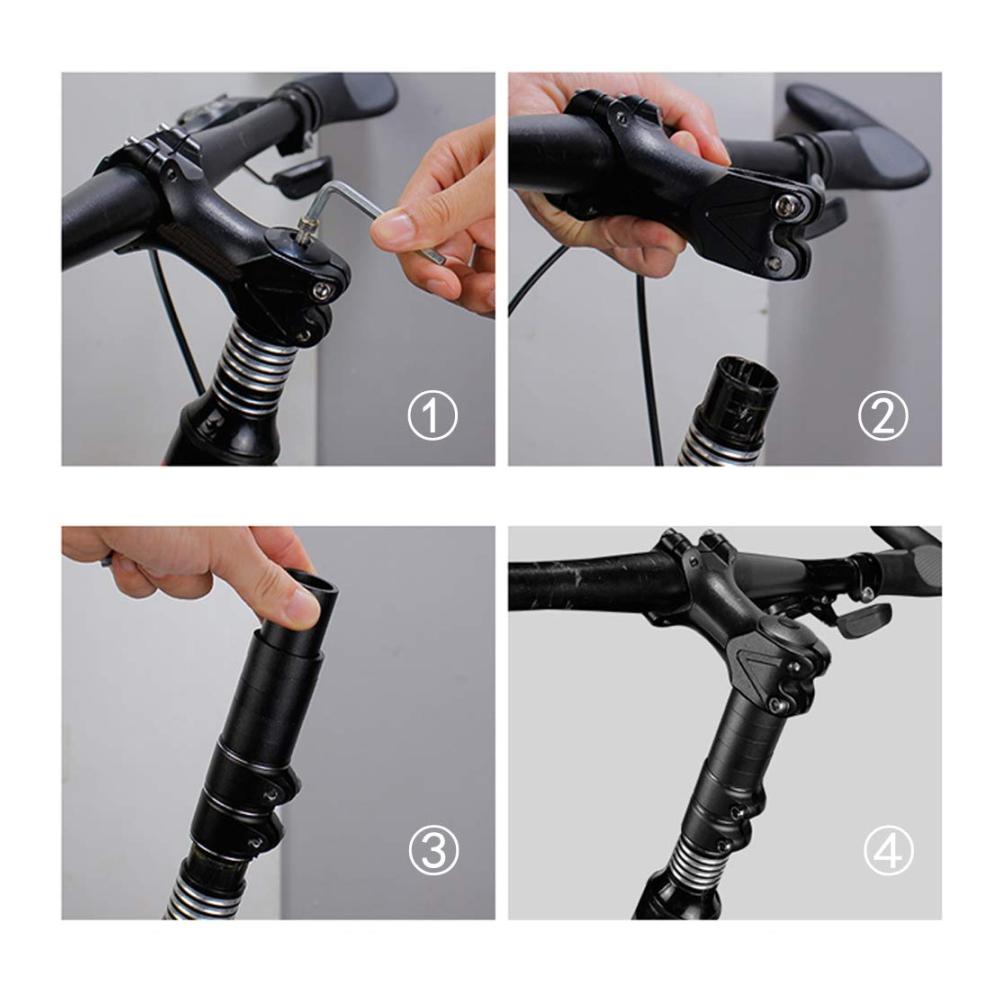 ①

②

③

④